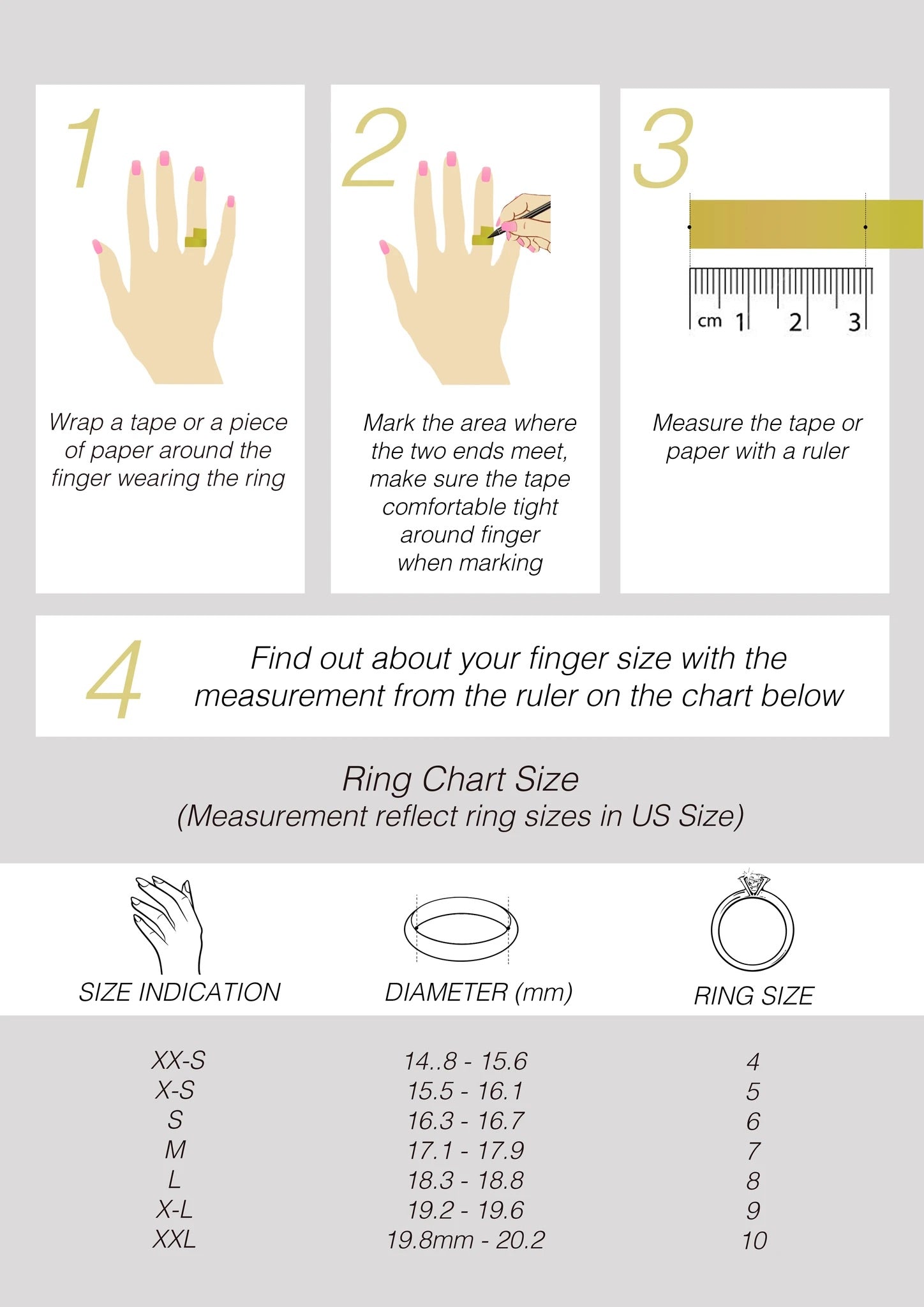 1

Wrap a tape or a piece of paper around the finger wearing the ring

2

Mark the area where the two ends meet, make sure the tape comfortable tight around finger when marking

3

cm 1 2 3

Measure the tape or paper with a ruler

4

Find out about your finger size with the measurement from the ruler on the chart below

Ring Chart Size
(Measurement reflect ring sizes in US Size)

| SIZE INDICATION | DIAMETER (mm) | RING SIZE |
|---|---|---|
| XX-S | 14..8 - 15.6 | 4 |
| X-S | 15.5 - 16.1 | 5 |
| S | 16.3 - 16.7 | 6 |
| M | 17.1 - 17.9 | 7 |
| L | 18.3 - 18.8 | 8 |
| X-L | 19.2 - 19.6 | 9 |
| XXL | 19.8mm - 20.2 | 10 |