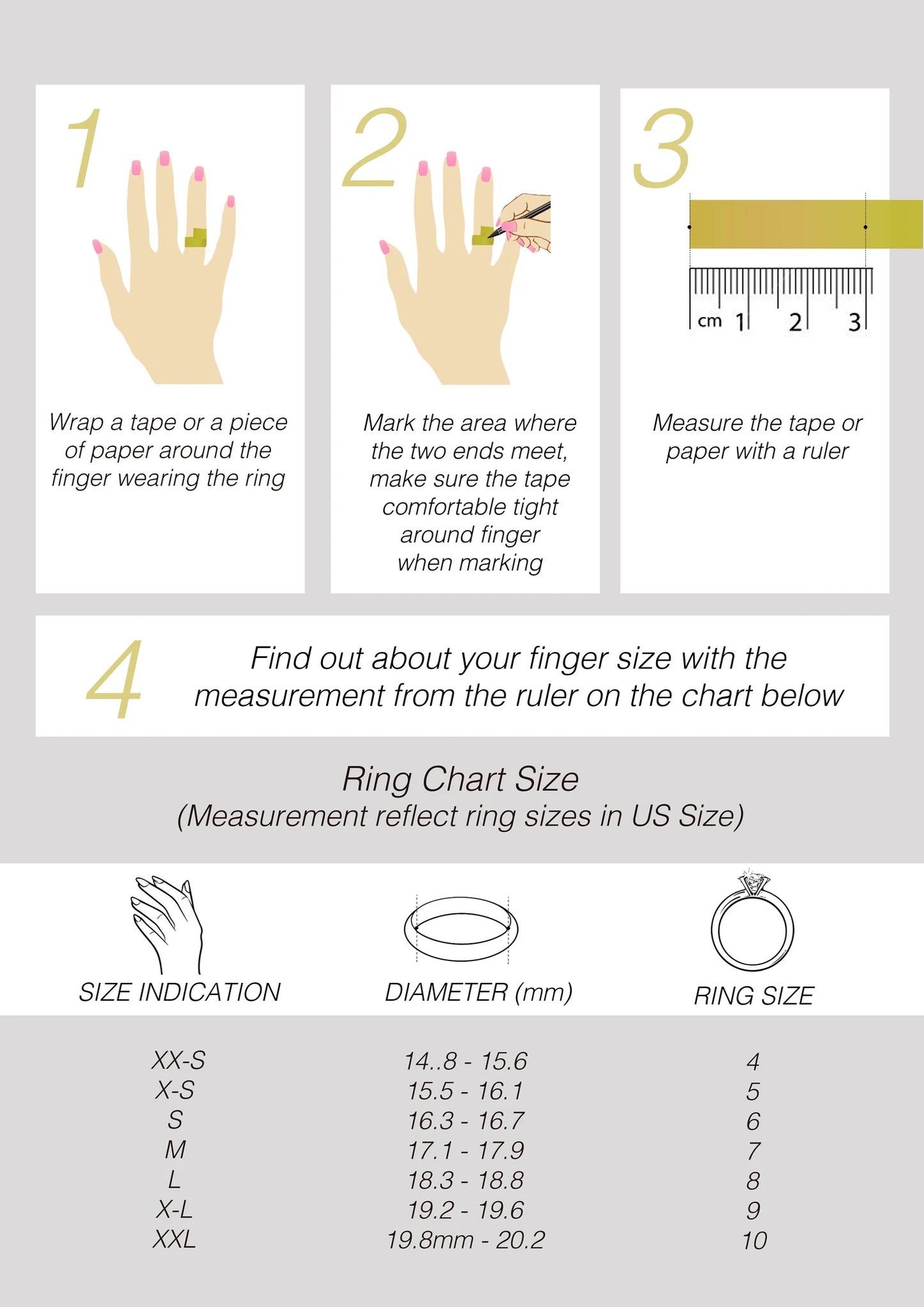 1

Wrap a tape or a piece of paper around the finger wearing the ring

2

Mark the area where the two ends meet, make sure the tape comfortable tight around finger when marking

3

cm 1 2 3

Measure the tape or paper with a ruler

4

Find out about your finger size with the measurement from the ruler on the chart below

Ring Chart Size
(Measurement reflect ring sizes in US Size)

| SIZE INDICATION | DIAMETER (mm) | RING SIZE |
|---|---|---|
| XX-S | 14..8 - 15.6 | 4 |
| X-S | 15.5 - 16.1 | 5 |
| S | 16.3 - 16.7 | 6 |
| M | 17.1 - 17.9 | 7 |
| L | 18.3 - 18.8 | 8 |
| X-L | 19.2 - 19.6 | 9 |
| XXL | 19.8mm - 20.2 | 10 |